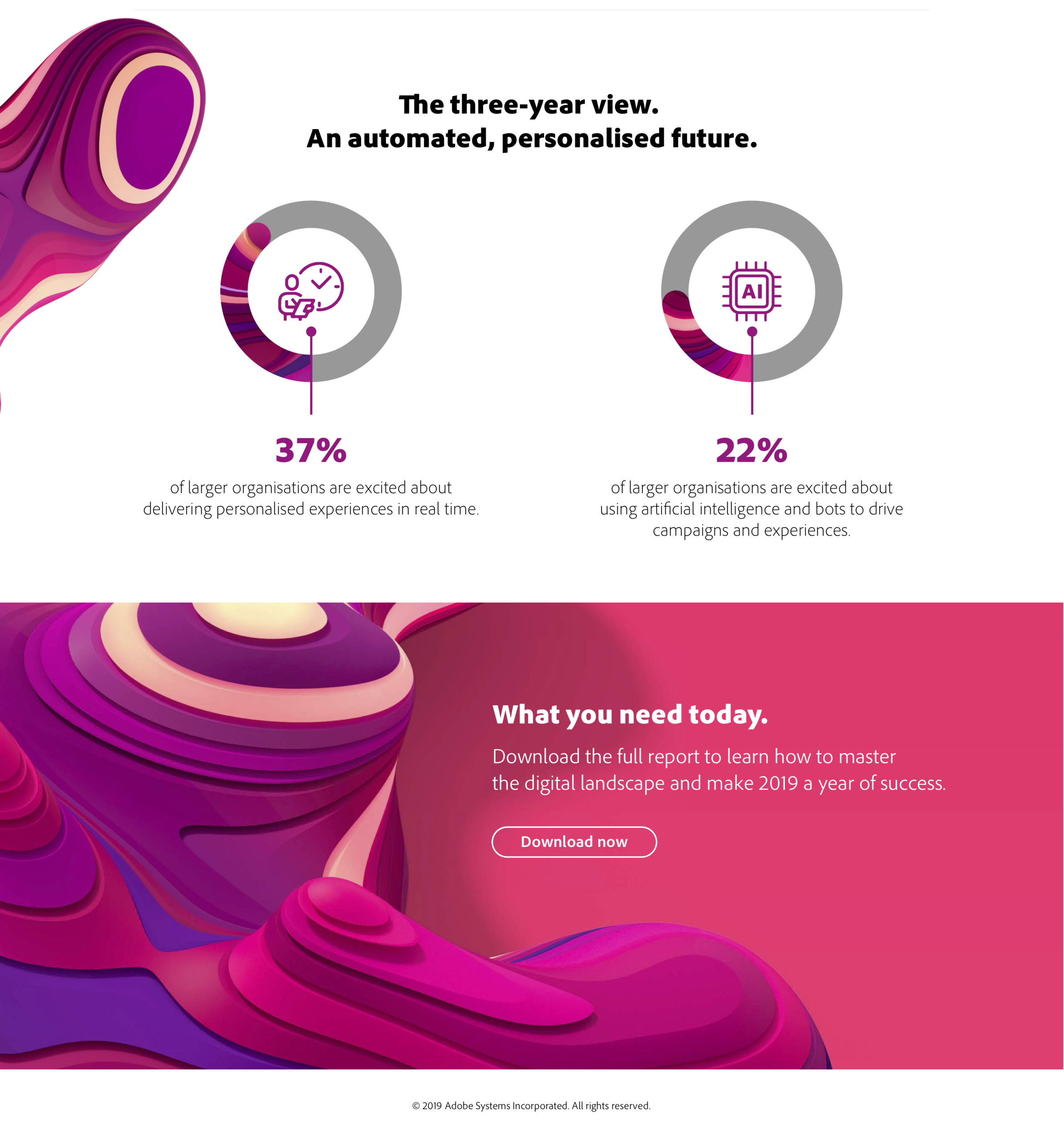 The three-year view.
An automated, personalised future.

AI

37%
of larger organisations are excited about delivering personalised experiences in real time.

22%
of larger organisations are excited about using artificial intelligence and bots to drive campaigns and experiences.

What you need today.

Download the full report to learn how to master the digital landscape and make 2019 a year of success.

Download now

© 2019 Adobe Systems Incorporated. All rights reserved.