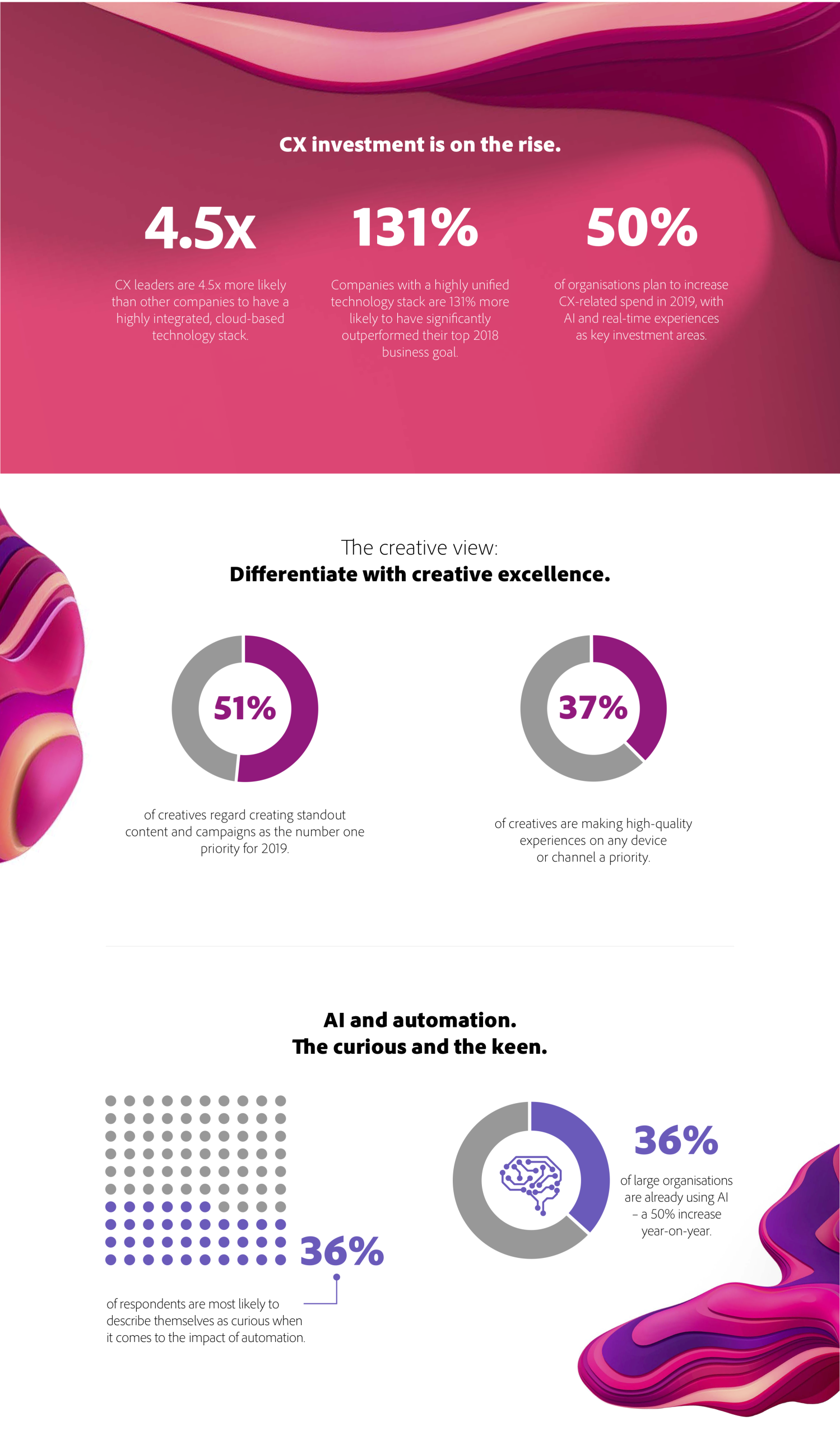 CX investment is on the rise.

4.5x

CX leaders are 4.5x more likely than other companies to have a highly integrated, cloud-based technology stack.

131%

Companies with a highly unified technology stack are 131% more likely to have significantly outperformed their top 2018 business goal.

50%

of organisations plan to increase CX-related spend in 2019, with AI and real-time experiences as key investment areas.

The creative view:
Differentiate with creative excellence.

51%

of creatives regard creating standout content and campaigns as the number one priority for 2019.

37%

of creatives are making high-quality experiences on any device or channel a priority.

AI and automation.
The curious and the keen.

36%

of respondents are most likely to describe themselves as curious when it comes to the impact of automation.

36%

of large organisations are already using AI – a 50% increase year-on-year.