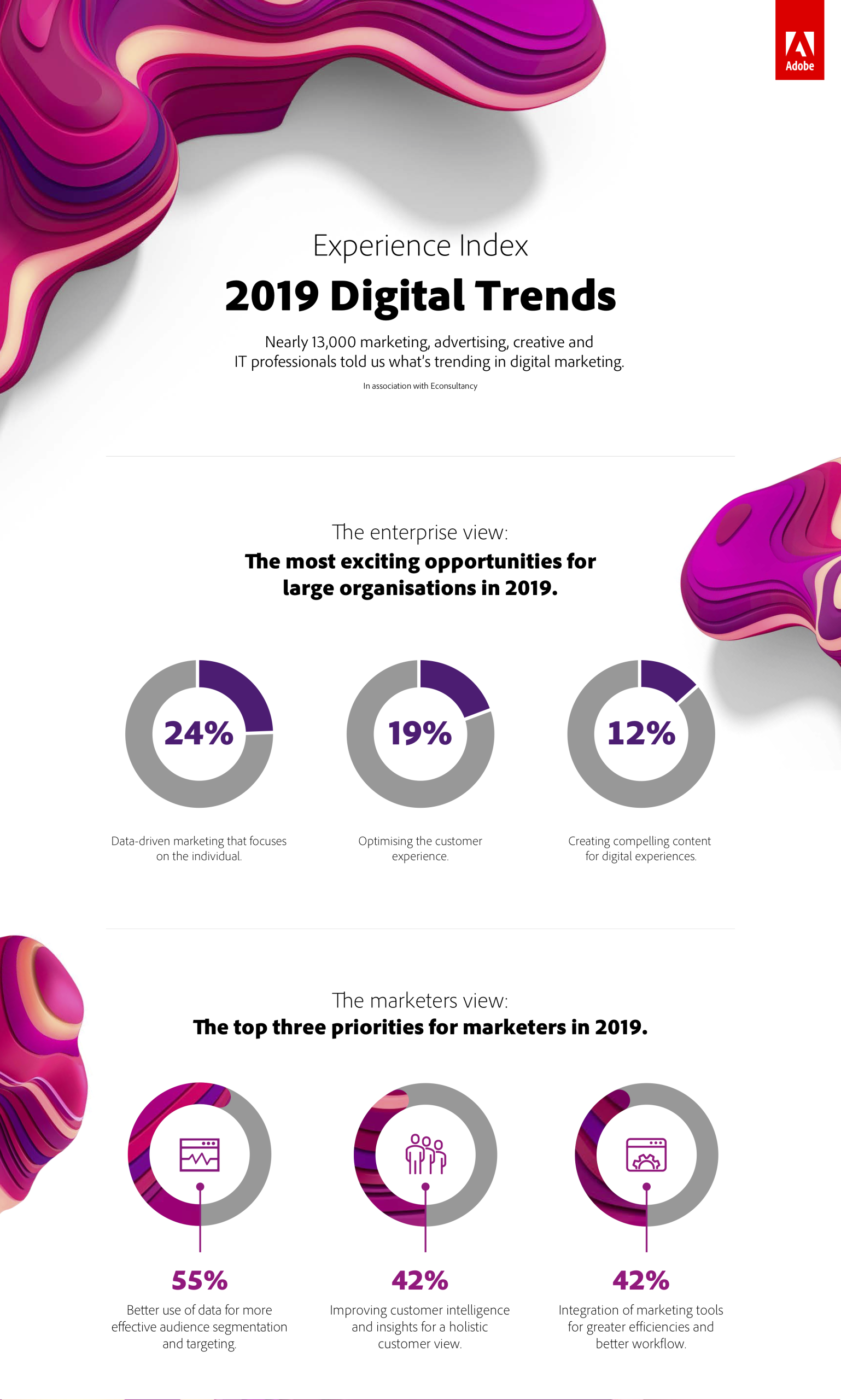 Adobe

Experience Index

2019 Digital Trends

Nearly 13,000 marketing, advertising, creative and IT professionals told us what's trending in digital marketing.

In association with Econsultancy

The enterprise view:

The most exciting opportunities for large organisations in 2019.

24%

Data-driven marketing that focuses on the individual.

19%

Optimising the customer experience.

12%

Creating compelling content for digital experiences.

The marketers view:

The top three priorities for marketers in 2019.

55%

Better use of data for more effective audience segmentation and targeting.

42%

Improving customer intelligence and insights for a holistic customer view.

42%

Integration of marketing tools for greater efficiencies and better workflow.